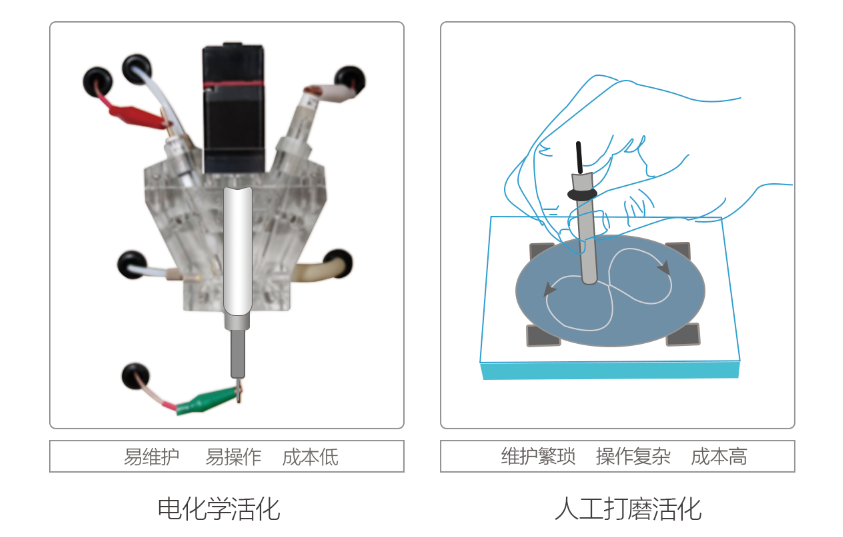 易维护　易操作　成本低

电化学活化

维护繁琐　操作复杂　成本高

人工打磨活化