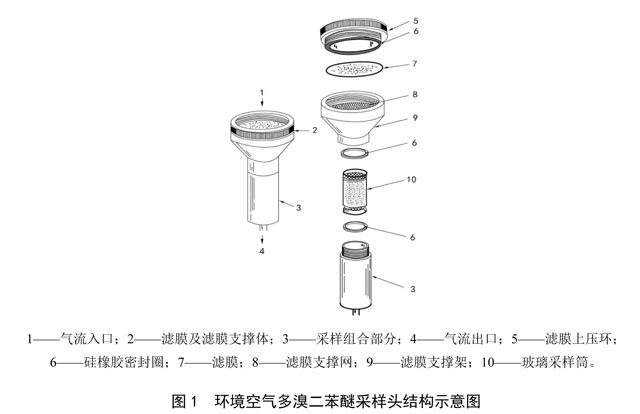 1
2
3
4
5
6
7
8
9
6
10
6
3

1——气流入口；2——滤膜及滤膜支撑体；3——采样组合部分；4——气流出口；5——滤膜上压环；6——硅橡胶密封圈；7——滤膜；8——滤膜支撑网；9——滤膜支撑架；10——玻璃采样筒。

图 1　环境空气多溴二苯醚采样头结构示意图